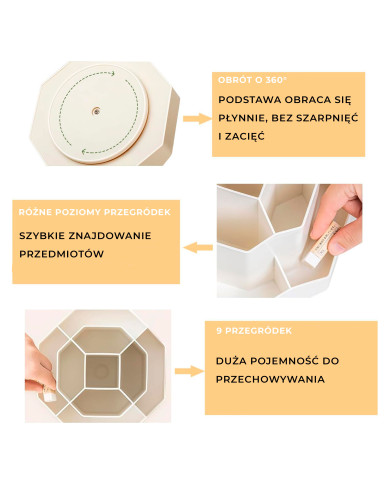 OBRÓT O 360°

PODSTAWA OBRACA SIĘ PŁYNNIE, BEZ SZARPNIĘĆ I ZACIĘĆ

RÓŻNE POZIOMY PRZEGRÓDEK

SZYBKIE ZNAJDOWANIE PRZEDMIOTÓW

9 PRZEGRÓDEK

DUŻA POJEMNOŚĆ DO PRZECHOWYWANIA