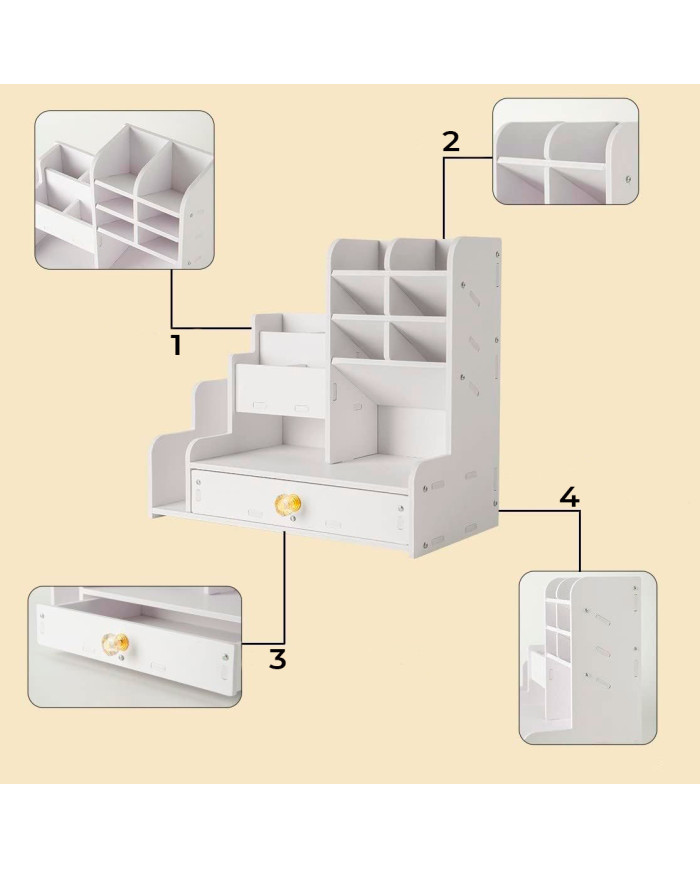 2

1

4

3