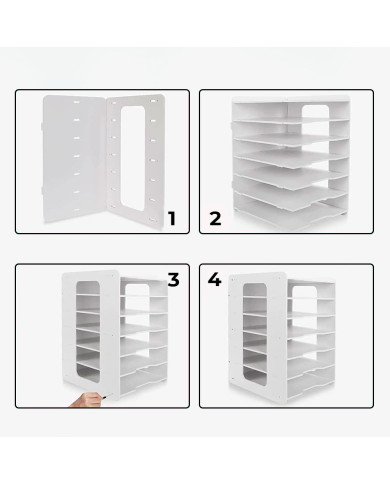 1

2

3

4